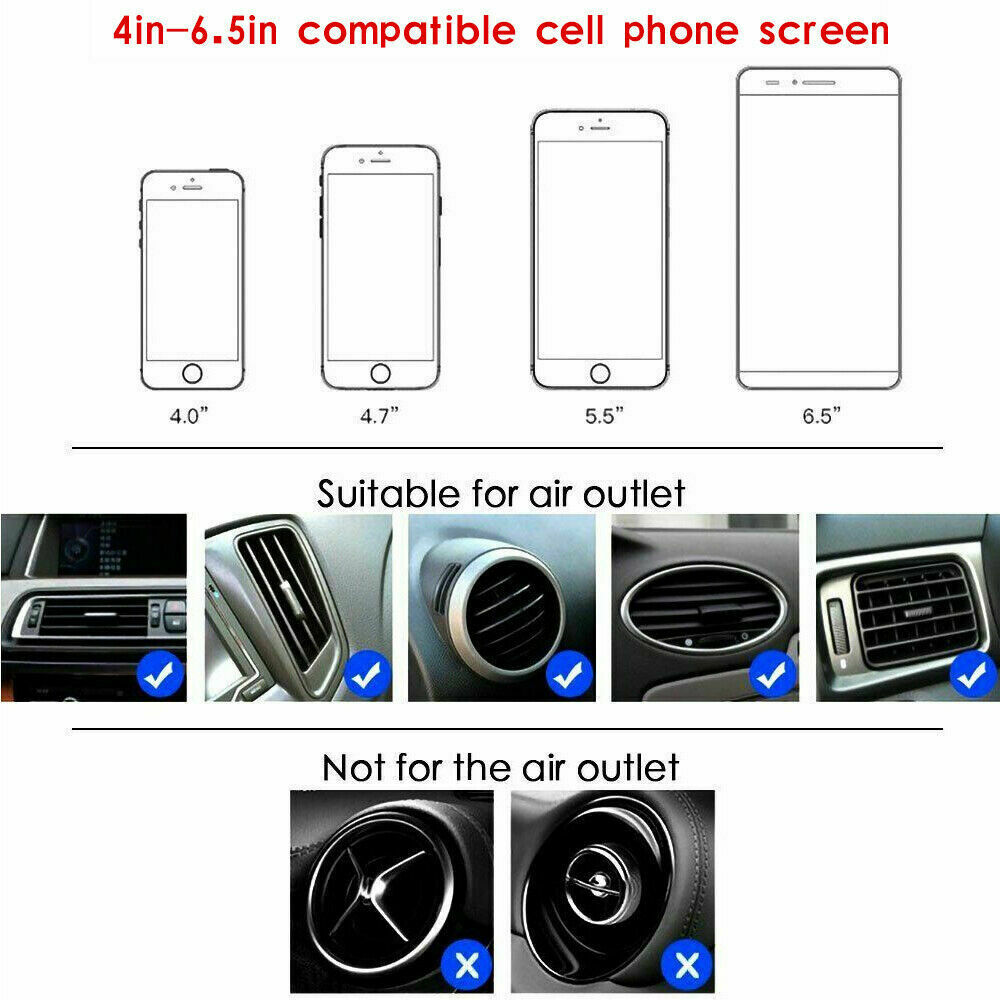 4in-6.5in compatible cell phone screen

4.0"
4.7"
5.5"
6.5"

Suitable for air outlet

Not for the air outlet